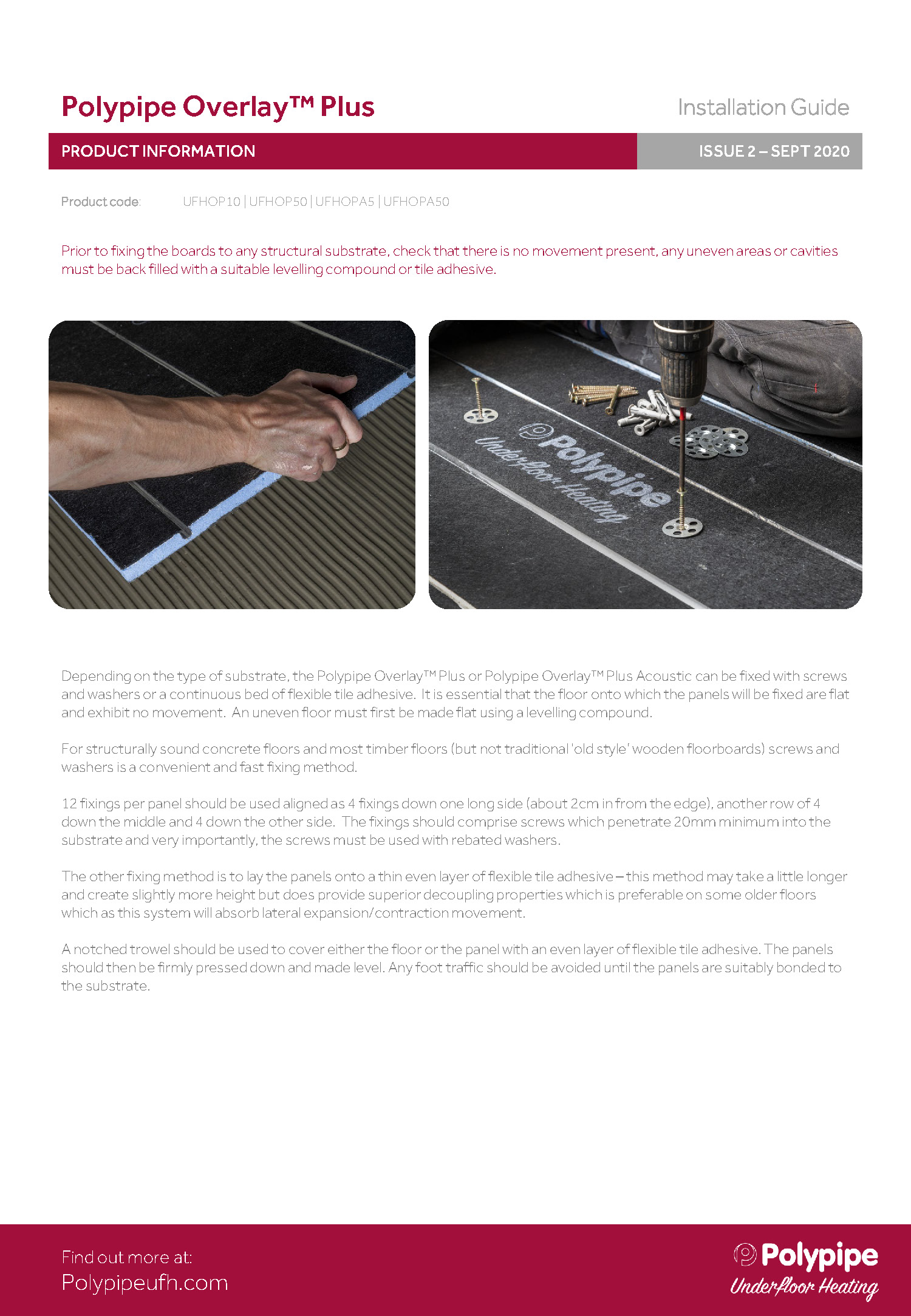 Polypipe Overlay™ Plus

Installation Guide

PRODUCT INFORMATION

ISSUE 2 – SEPT 2020

Product code: UFHOP10 | UFHOP50 | UFHOPA5 | UFHOPA50

Prior to fixing the boards to any structural substrate, check that there is no movement present, any uneven areas or cavities must be back filled with a suitable levelling compound or tile adhesive.

Polypipe Underfloor Heating

Depending on the type of substrate, the Polypipe Overlay™ Plus or Polypipe Overlay™ Plus Acoustic can be fixed with screws and washers or a continuous bed of flexible tile adhesive. It is essential that the floor onto which the panels will be fixed are flat and exhibit no movement. An uneven floor must first be made flat using a levelling compound.

For structurally sound concrete floors and most timber floors (but not traditional 'old style' wooden floorboards) screws and washers is a convenient and fast fixing method.

12 fixings per panel should be used aligned as 4 fixings down one long side (about 2cm in from the edge), another row of 4 down the middle and 4 down the other side. The fixings should comprise screws which penetrate 20mm minimum into the substrate and very importantly, the screws must be used with rebated washers.

The other fixing method is to lay the panels onto a thin even layer of flexible tile adhesive – this method may take a little longer and create slightly more height but does provide superior decoupling properties which is preferable on some older floors which as this system will absorb lateral expansion/contraction movement.

A notched trowel should be used to cover either the floor or the panel with an even layer of flexible tile adhesive. The panels should then be firmly pressed down and made level. Any foot traffic should be avoided until the panels are suitably bonded to the substrate.

Find out more at:
Polypipeufh.com

Polypipe
Underfloor Heating