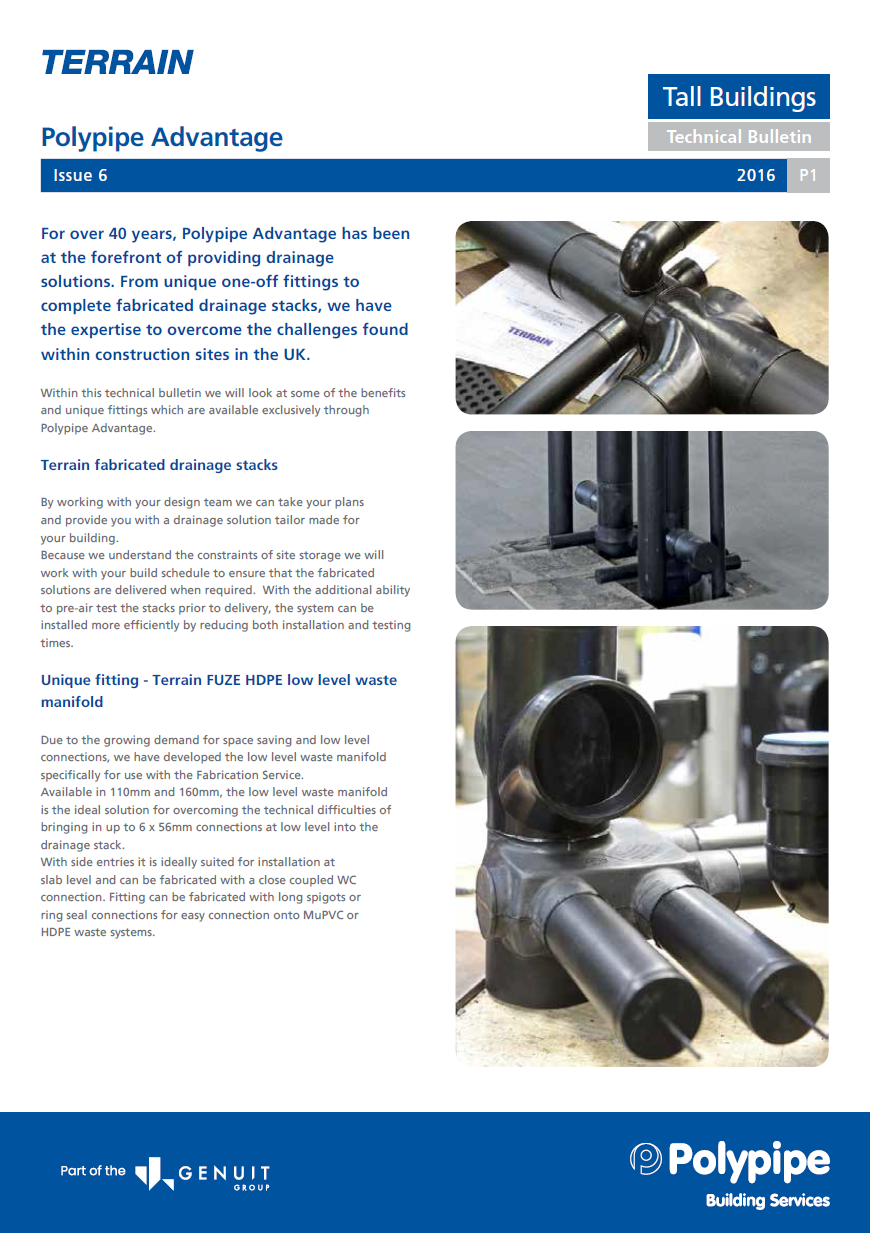 TERRAIN

Tall Buildings

Technical Bulletin

Polypipe Advantage

Issue 6

2016 P1

For over 40 years, Polypipe Advantage has been at the forefront of providing drainage solutions. From unique one-off fittings to complete fabricated drainage stacks, we have the expertise to overcome the challenges found within construction sites in the UK.

Within this technical bulletin we will look at some of the benefits and unique fittings which are available exclusively through Polypipe Advantage.

Terrain fabricated drainage stacks

By working with your design team we can take your plans and provide you with a drainage solution tailor made for your building.
Because we understand the constraints of site storage we will work with your build schedule to ensure that the fabricated solutions are delivered when required. With the additional ability to pre-air test the stacks prior to delivery, the system can be installed more efficiently by reducing both installation and testing times.

Unique fitting - Terrain FUZE HDPE low level waste manifold

Due to the growing demand for space saving and low level connections, we have developed the low level waste manifold specifically for use with the Fabrication Service.
Available in 110mm and 160mm, the low level waste manifold is the ideal solution for overcoming the technical difficulties of bringing in up to 6 x 56mm connections at low level into the drainage stack.
With side entries it is ideally suited for installation at slab level and can be fabricated with a close coupled WC connection. Fitting can be fabricated with long spigots or ring seal connections for easy connection onto MuPVC or HDPE waste systems.

TERRAIN

Part of the GENUIT GROUP

Polypipe
Building Services